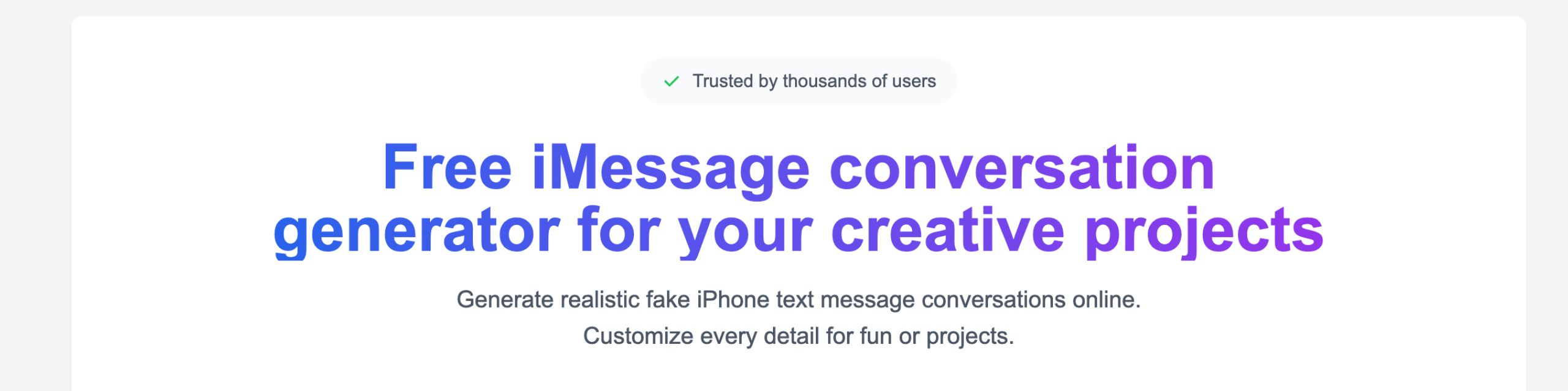 Trusted by thousands of users

Free iMessage conversation generator for your creative projects

Generate realistic fake iPhone text message conversations online. Customize every detail for fun or projects.