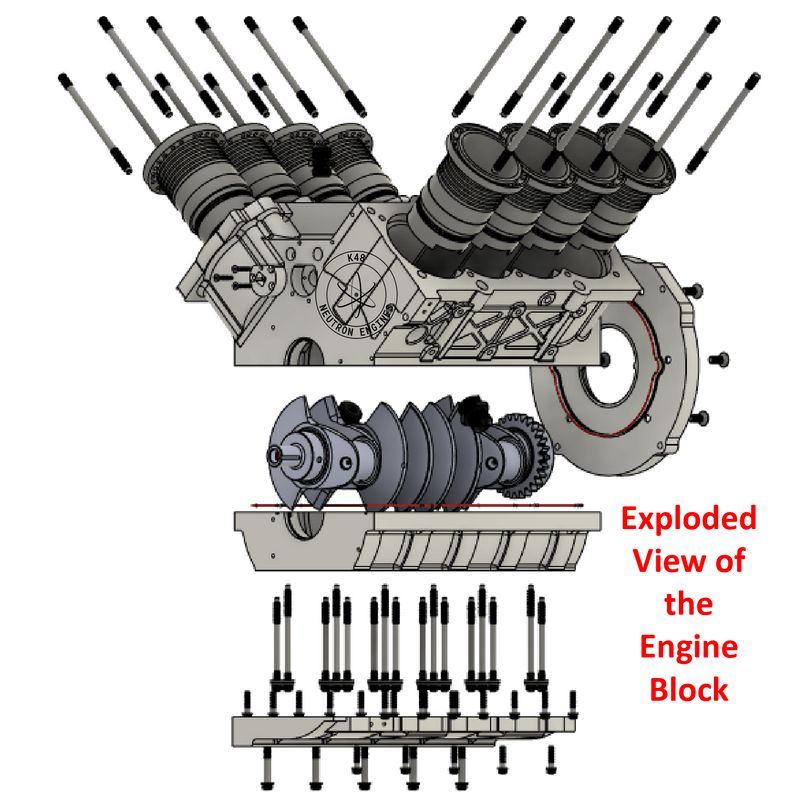 K48
NEUTRON ENGINES

Exploded View of the Engine Block