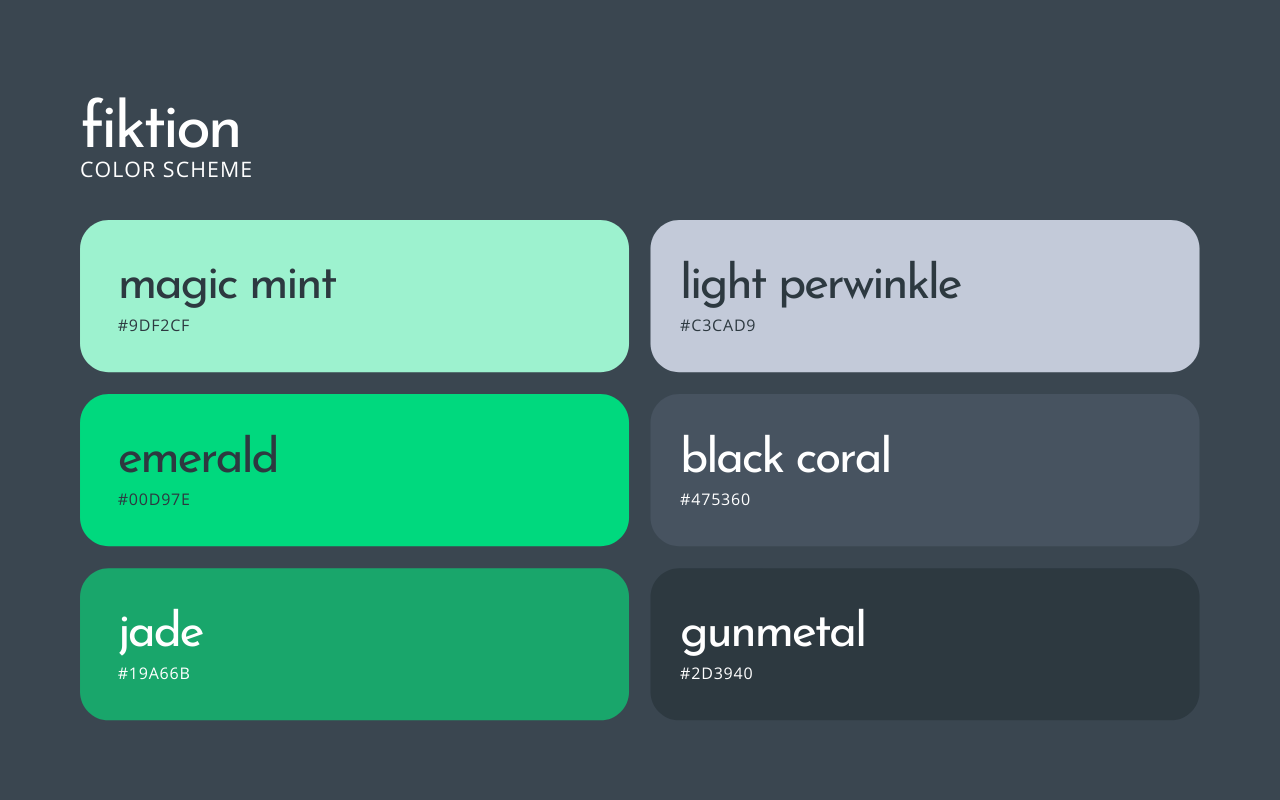 fiktion
COLOR SCHEME

magic mint
#9DF2CF

emerald
#00D97E

jade
#19A66B

light perwinkle
#C3CAD9

black coral
#475360

gunmetal
#2D3940