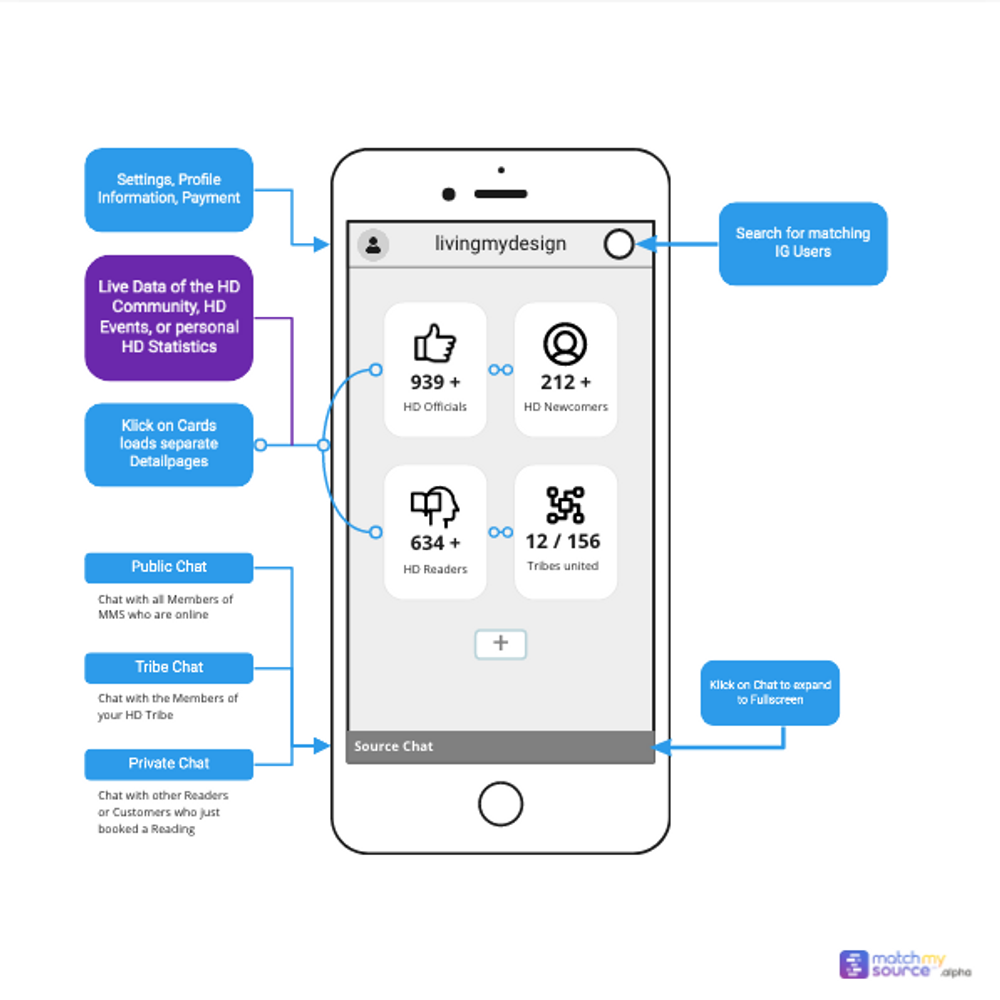 Settings, Profile Information, Payment

Live Data of the HD Community, HD Events, or personal HD Statistics

Klick on Cards loads separate Detailpages

Public Chat

Chat with all Members of MMS who are online

Tribe Chat

Chat with the Members of your HD Tribe

Private Chat

Chat with other Readers or Customers who just booked a Reading

livingmydesign

939 +

HD Officials

212 +

HD Newcomers

634 +

HD Readers

12 / 156

Tribes united

+

Source Chat

Search for matching IG Users

Klick on Chat to expand to Fullscreen

match my source .alpha