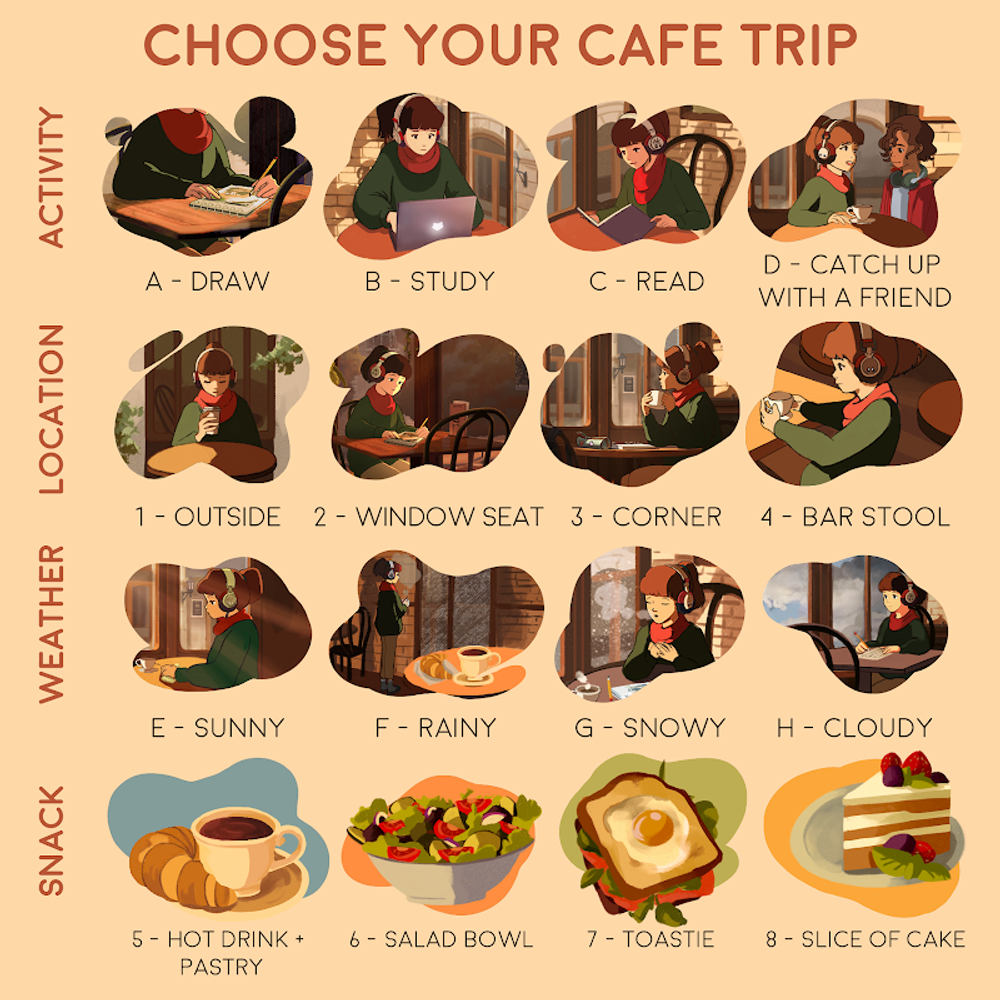 CHOOSE YOUR CAFE TRIP

ACTIVITY

A - DRAW

B - STUDY

C - READ

D - CATCH UP WITH A FRIEND

LOCATION

1 - OUTSIDE

2 - WINDOW SEAT

3 - CORNER

4 - BAR STOOL

WEATHER

E - SUNNY

F - RAINY

G - SNOWY

H - CLOUDY

SNACK

5 - HOT DRINK + PASTRY

6 - SALAD BOWL

7 - TOASTIE

8 - SLICE OF CAKE