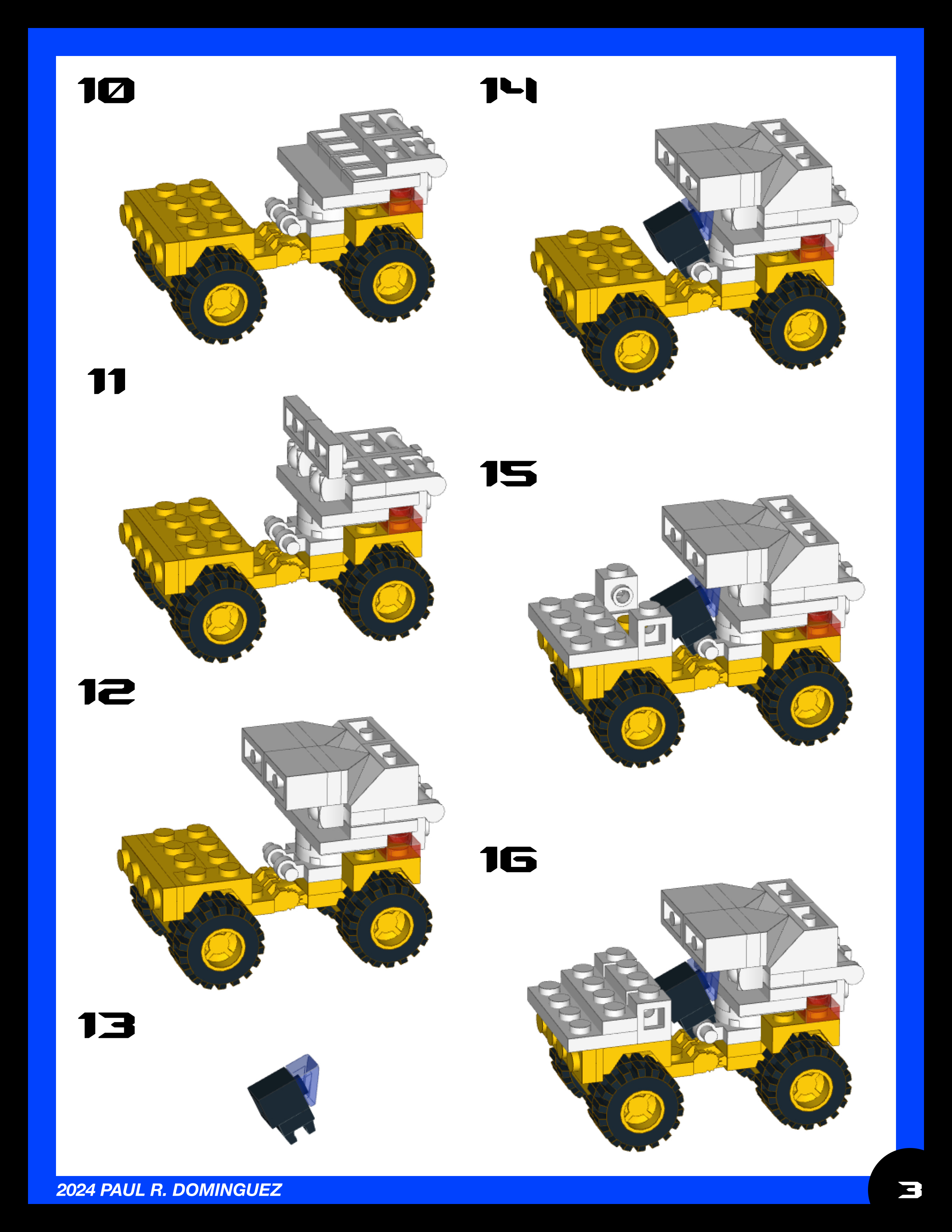 10

11

12

13

14

15

16

2024 PAUL R. DOMINGUEZ

3