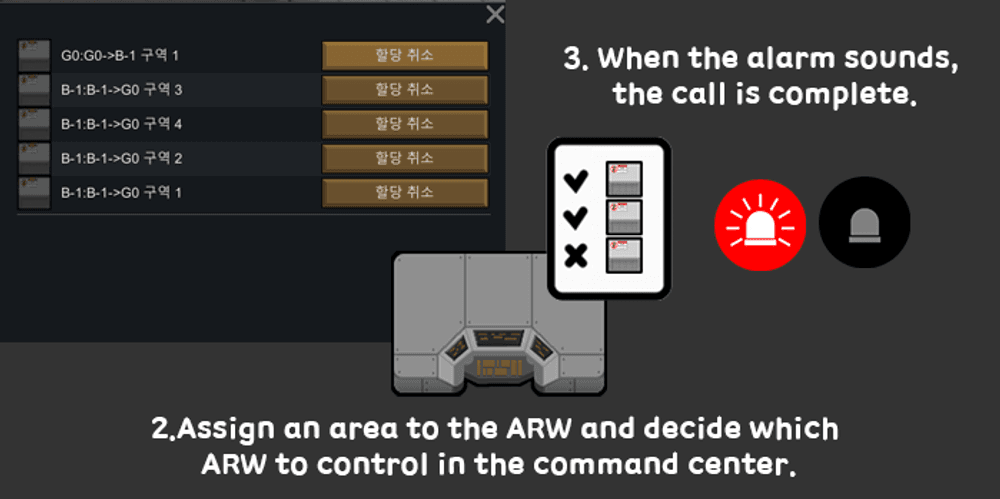 G0:G0->B-1 구역 1
할당 취소
B-1:B-1->G0 구역 3
할당 취소
B-1:B-1->G0 구역 4
할당 취소
B-1:B-1->G0 구역 2
할당 취소
B-1:B-1->G0 구역 1
할당 취소

3. When the alarm sounds, the call is complete.

2.Assign an area to the ARW and decide which ARW to control in the command center.