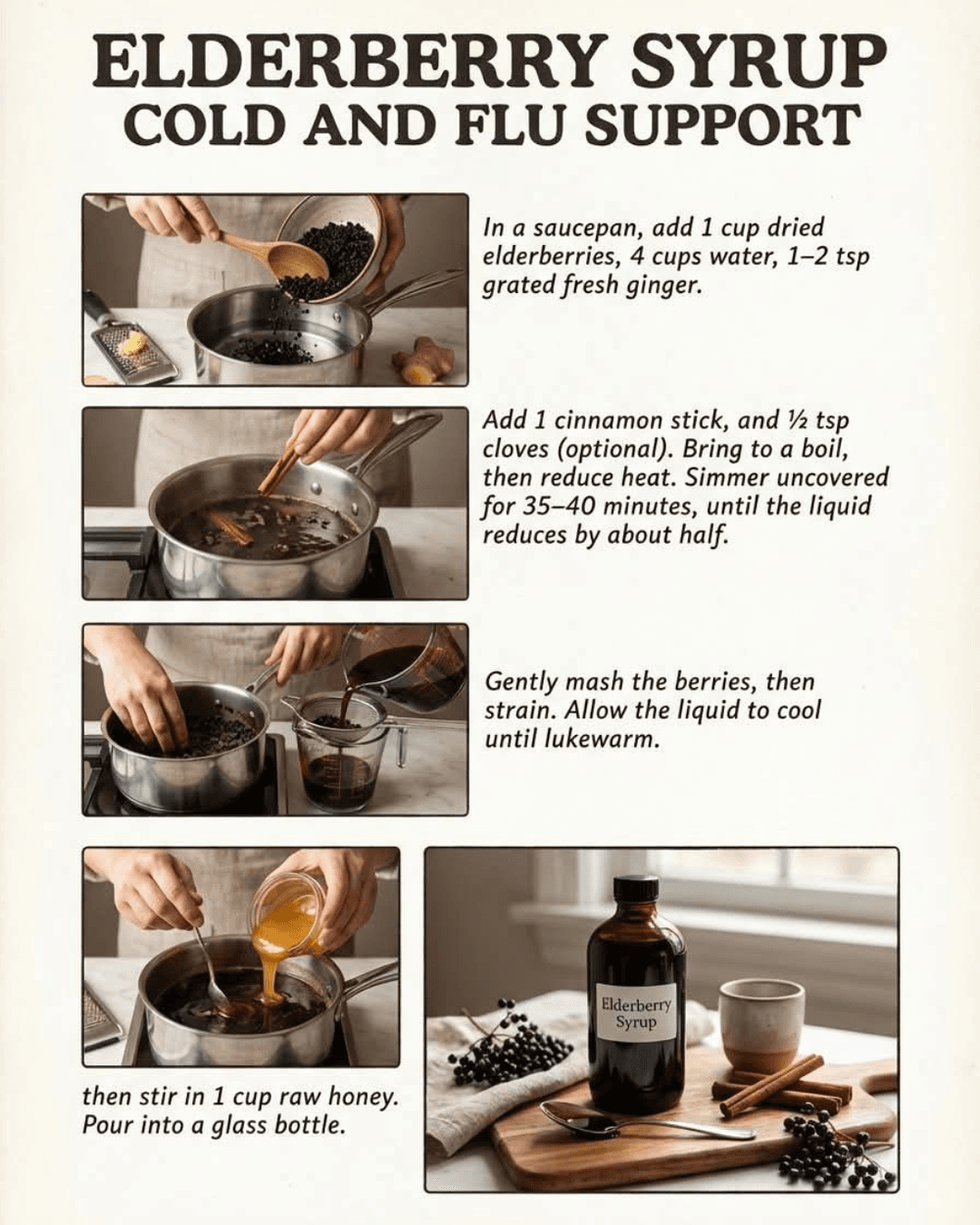 ELDERBERRY SYRUP
COLD AND FLU SUPPORT

In a saucepan, add 1 cup dried elderberries, 4 cups water, 1–2 tsp grated fresh ginger.

Add 1 cinnamon stick, and ½ tsp cloves (optional). Bring to a boil, then reduce heat. Simmer uncovered for 35–40 minutes, until the liquid reduces by about half.

Gently mash the berries, then strain. Allow the liquid to cool until lukewarm.

then stir in 1 cup raw honey. Pour into a glass bottle.

Elderberry Syrup