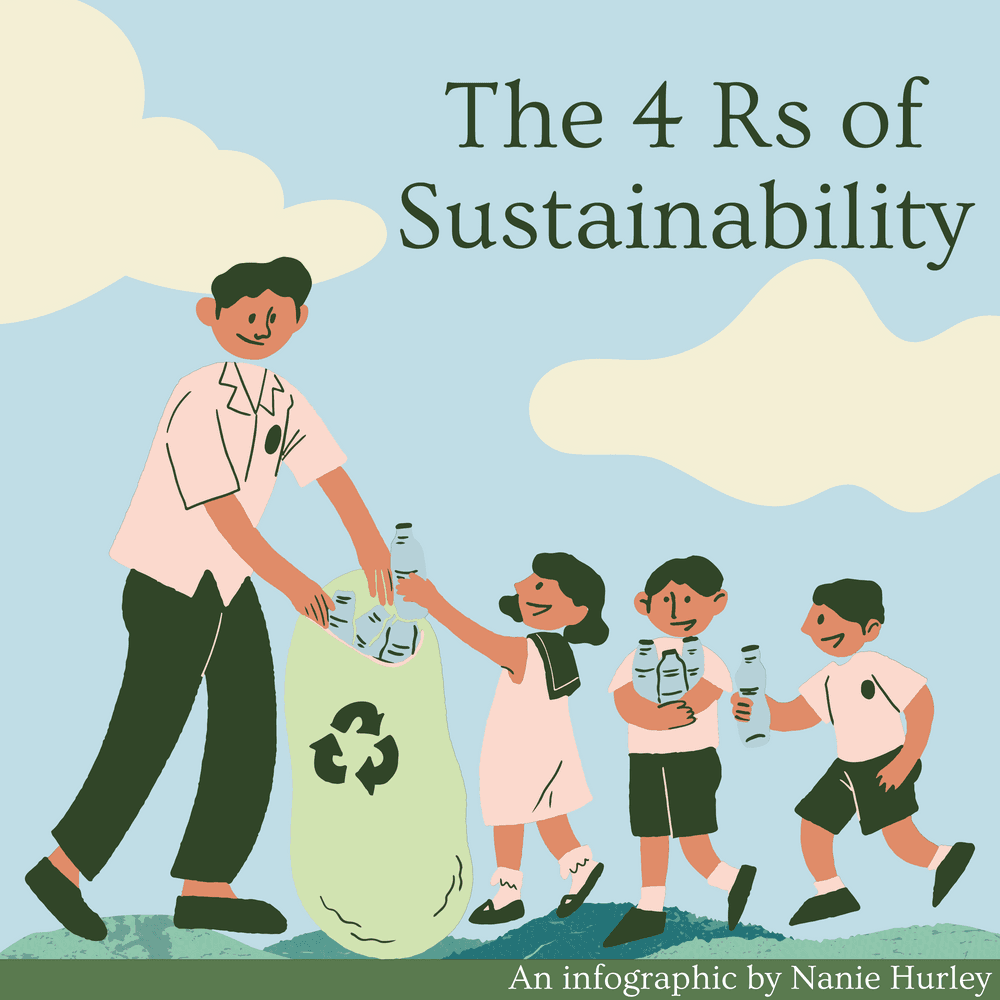 The 4 Rs of Sustainability

An infographic by Nanie Hurley