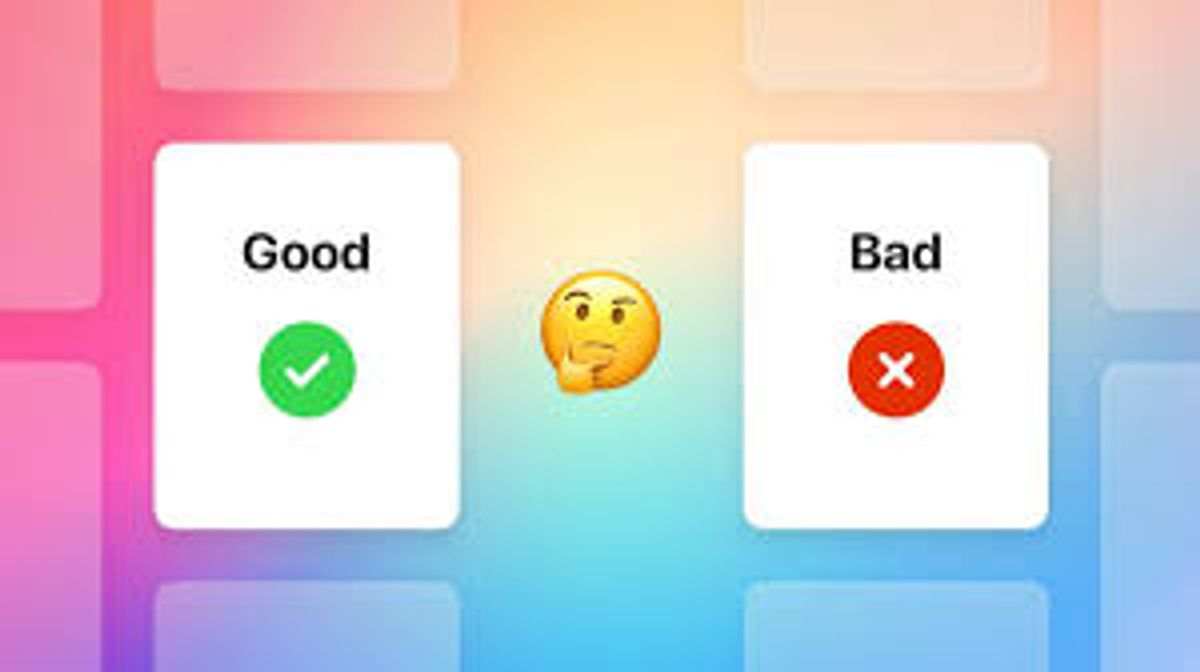 Good

Bad