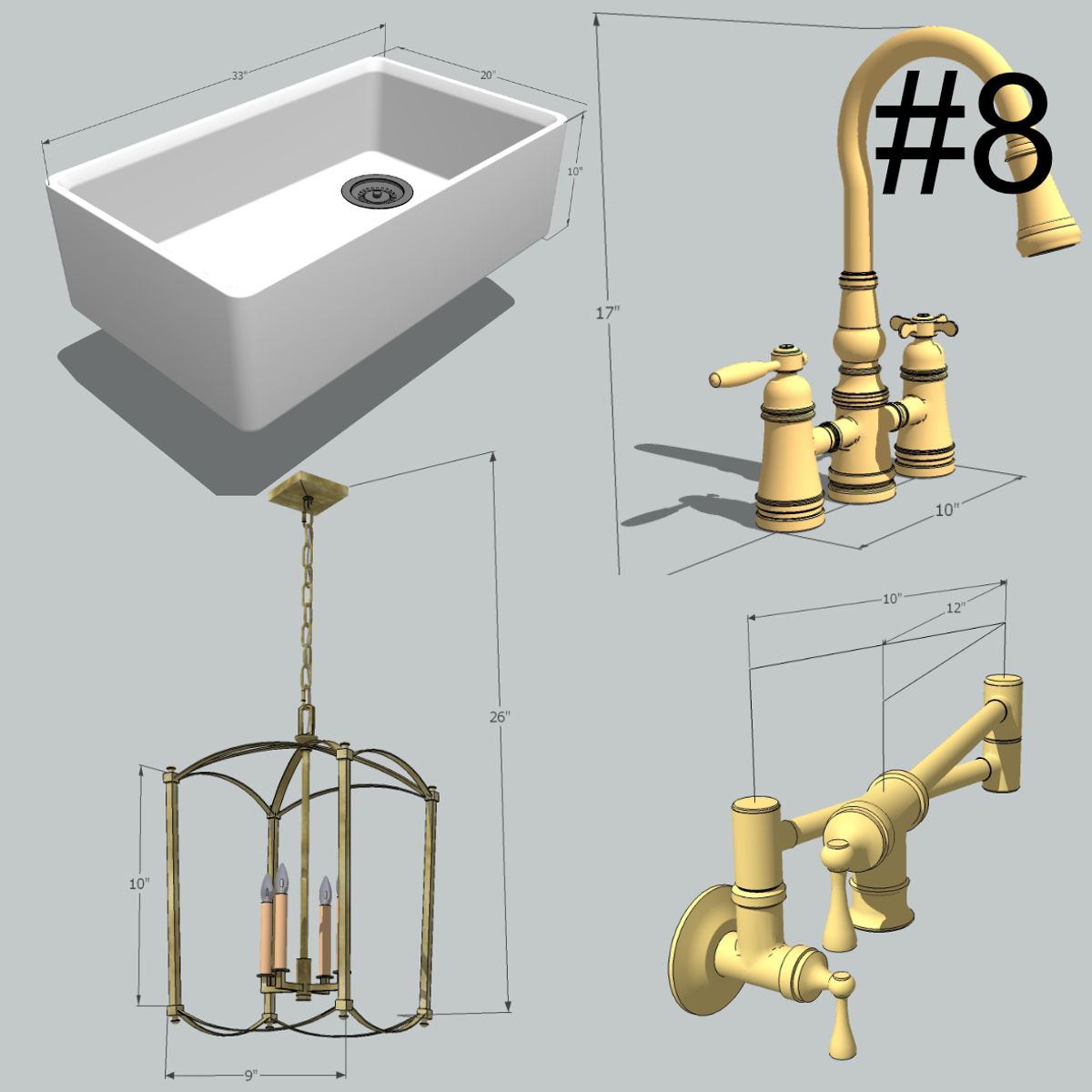 33"
20"
10"
#8
17"
10"
26"
10"
9"
10"
12"