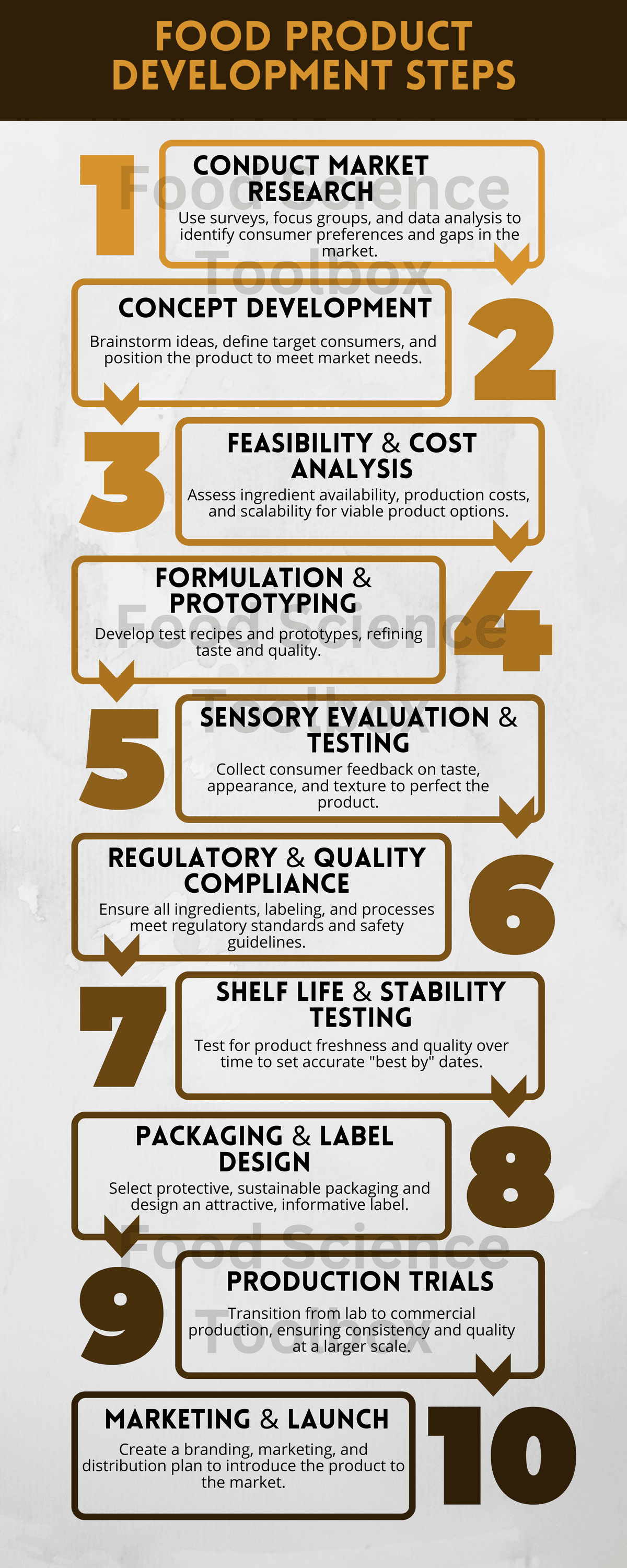 FOOD PRODUCT DEVELOPMENT STEPS

1

CONDUCT MARKET RESEARCH

Use surveys, focus groups, and data analysis to identify consumer preferences and gaps in the market.

Food Science Toolbox

2

CONCEPT DEVELOPMENT

Brainstorm ideas, define target consumers, and position the product to meet market needs.

3

FEASIBILITY & COST ANALYSIS

Assess ingredient availability, production costs, and scalability for viable product options.

4

FORMULATION & PROTOTYPING

Develop test recipes and prototypes, refining taste and quality.

Food Science Toolbox

5

SENSORY EVALUATION & TESTING

Collect consumer feedback on taste, appearance, and texture to perfect the product.

6

REGULATORY & QUALITY COMPLIANCE

Ensure all ingredients, labeling, and processes meet regulatory standards and safety guidelines.

7

SHELF LIFE & STABILITY TESTING

Test for product freshness and quality over time to set accurate "best by" dates.

8

PACKAGING & LABEL DESIGN

Select protective, sustainable packaging and design an attractive, informative label.

Food Science Toolbox

9

PRODUCTION TRIALS

Transition from lab to commercial production, ensuring consistency and quality at a larger scale.

10

MARKETING & LAUNCH

Create a branding, marketing, and distribution plan to introduce the product to the market.