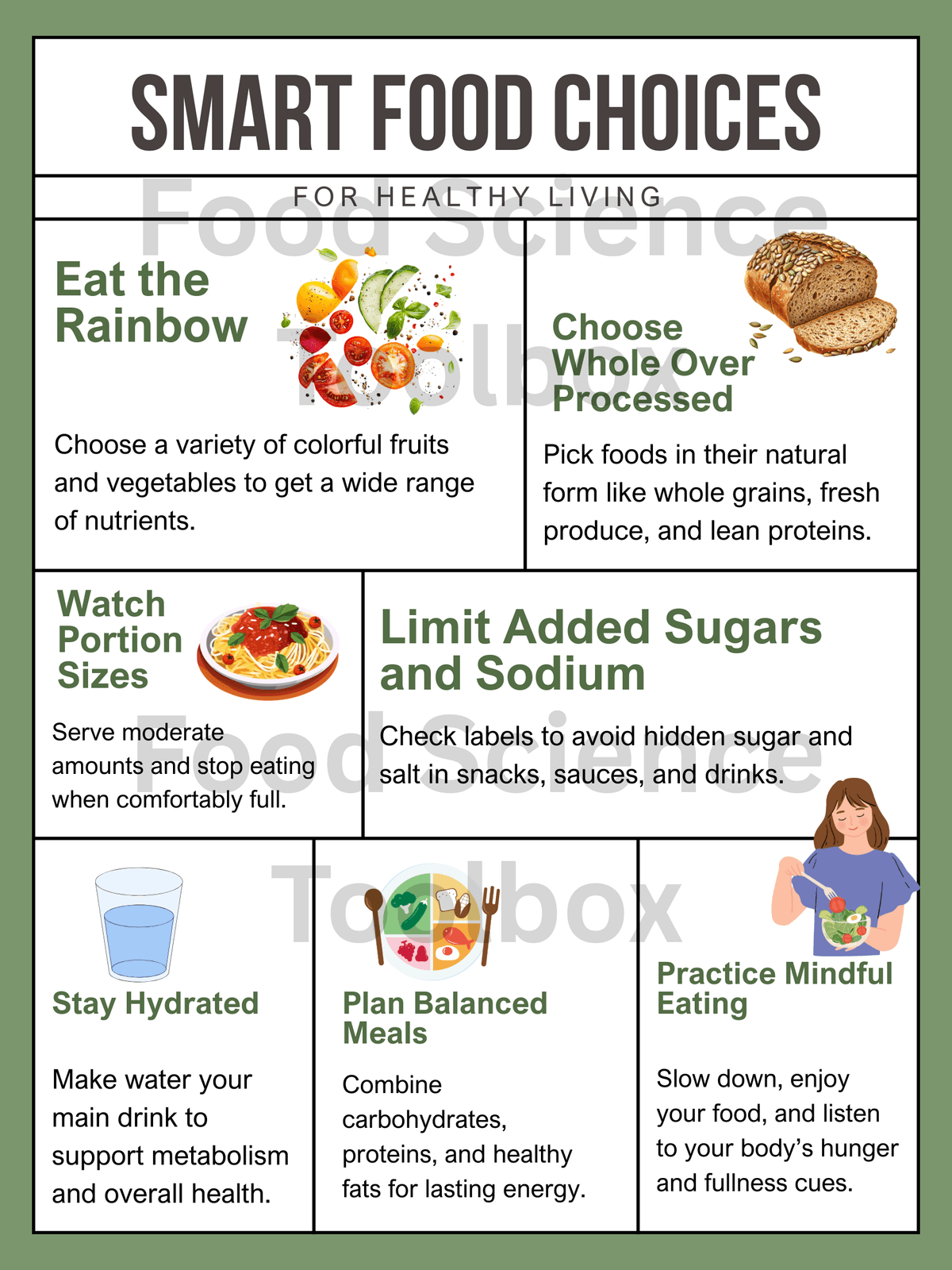 SMART FOOD CHOICES

FOR HEALTHY LIVING

Food Science Toolbox

Eat the Rainbow

Choose a variety of colorful fruits and vegetables to get a wide range of nutrients.

Choose Whole Over Processed

Pick foods in their natural form like whole grains, fresh produce, and lean proteins.

Watch Portion Sizes

Serve moderate amounts and stop eating when comfortably full.

Limit Added Sugars and Sodium

Check labels to avoid hidden sugar and salt in snacks, sauces, and drinks.

Food Science Toolbox

Stay Hydrated

Make water your main drink to support metabolism and overall health.

Plan Balanced Meals

Combine carbohydrates, proteins, and healthy fats for lasting energy.

Practice Mindful Eating

Slow down, enjoy your food, and listen to your body's hunger and fullness cues.