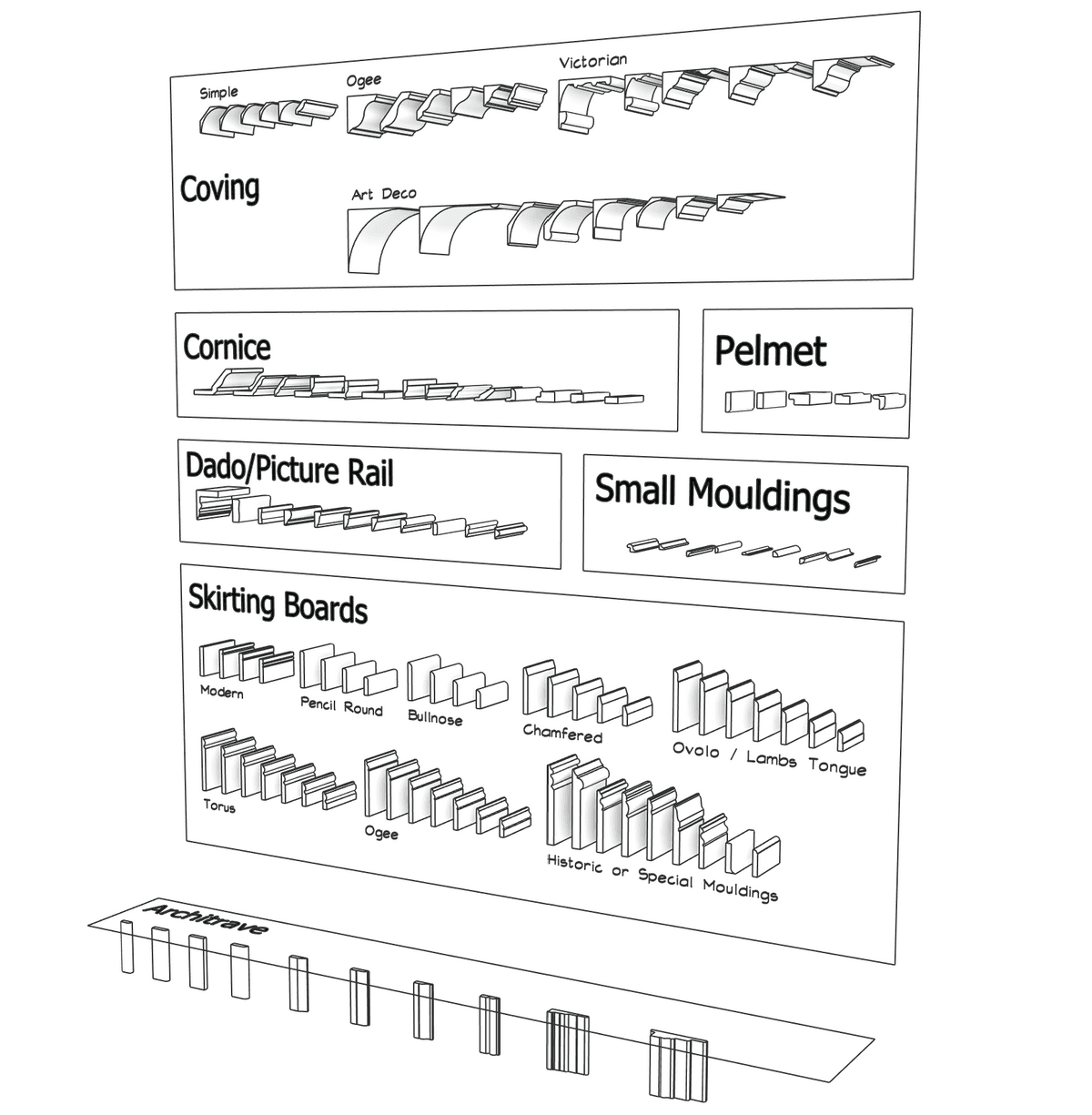 Simple
Ogee
Victorian
Coving
Art Deco

Cornice

Pelmet

Dado/Picture Rail

Small Mouldings

Skirting Boards
Modern
Pencil Round
Bullnose
Chamfered
Ovolo / Lambs Tongue
Torus
Ogee
Historic or Special Mouldings

Architrave