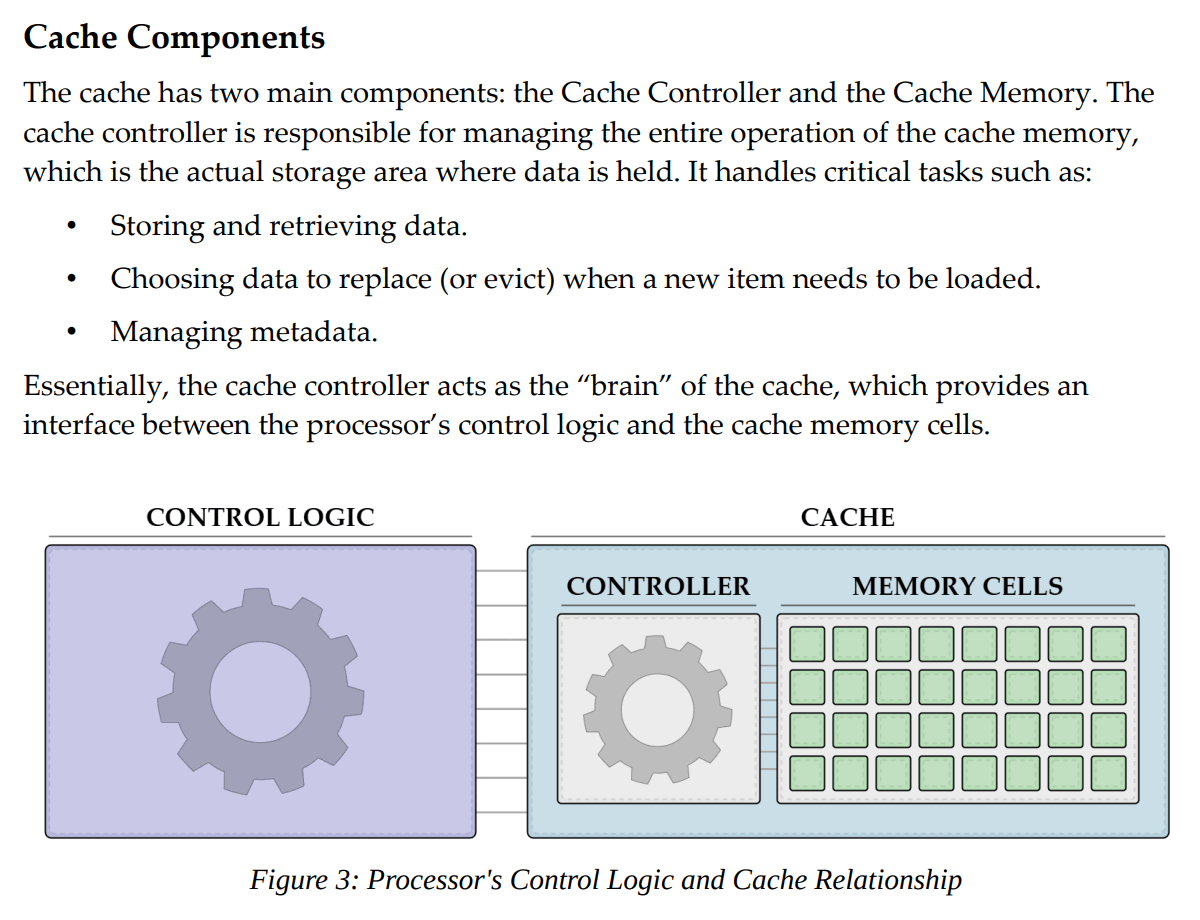 Cache Components

The cache has two main components: the Cache Controller and the Cache Memory. The cache controller is responsible for managing the entire operation of the cache memory, which is the actual storage area where data is held. It handles critical tasks such as:

• Storing and retrieving data.
• Choosing data to replace (or evict) when a new item needs to be loaded.
• Managing metadata.

Essentially, the cache controller acts as the “brain” of the cache, which provides an interface between the processor’s control logic and the cache memory cells.

CONTROL LOGIC

CACHE

CONTROLLER

MEMORY CELLS

Figure 3: Processor's Control Logic and Cache Relationship